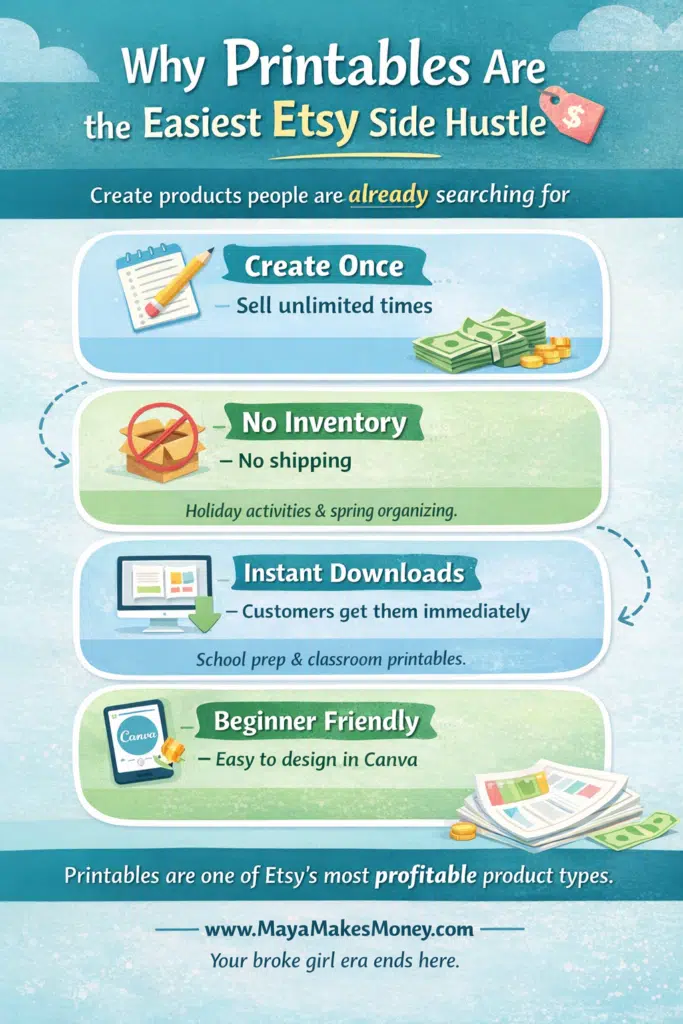 Why Printables Are the Easiest Etsy Side Hustle

$

Create products people are already searching for

Create Once
– Sell unlimited times

No Inventory
– No shipping

Holiday activities & spring organizing.

Instant Downloads
– Customers get them immediately

School prep & classroom printables.

Canva

Beginner Friendly
– Easy to design in Canva

Printables are one of Etsy's most profitable product types.

www.MayaMakesMoney.com
Your broke girl era ends here.