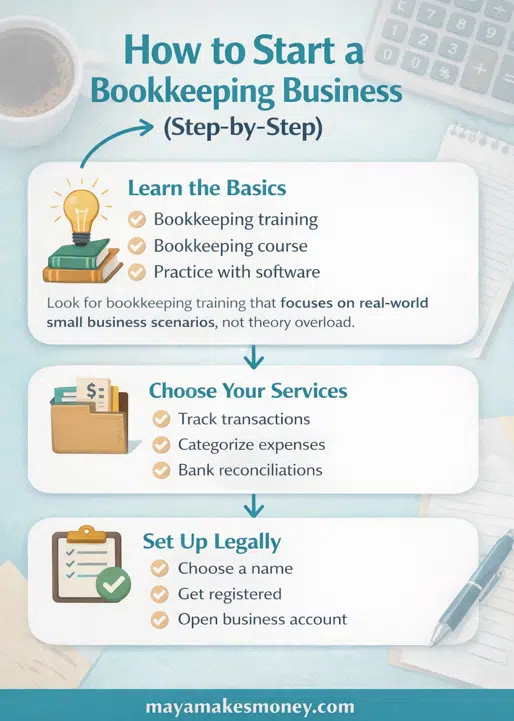 How to Start a Bookkeeping Business
(Step-by-Step)

Learn the Basics
Bookkeeping training
Bookkeeping course
Practice with software

Look for bookkeeping training that focuses on real-world small business scenarios, not theory overload.

Choose Your Services
Track transactions
Categorize expenses
Bank reconciliations

Set Up Legally
Choose a name
Get registered
Open business account

mayamakesmoney.com